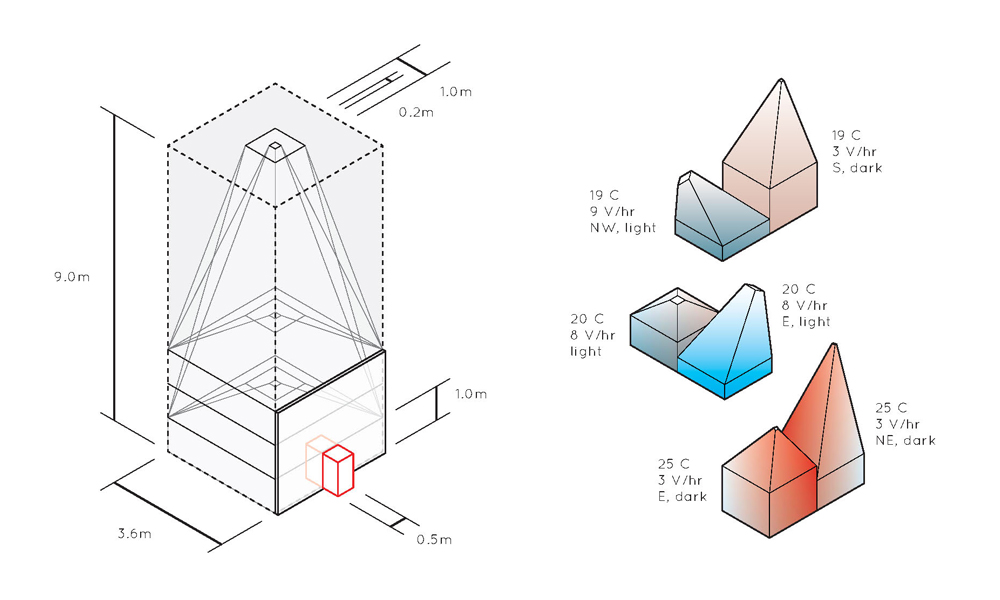 1.0m
0.2m
9.0m
1.0m
3.6m
0.5m

19 C
3 V/hr
S, dark

19 C
9 V/hr
NW, light

20 C
8 V/hr
E, light

20 C
8 V/hr
light

25 C
3 V/hr
NE, dark

25 C
3 V/hr
E, dark